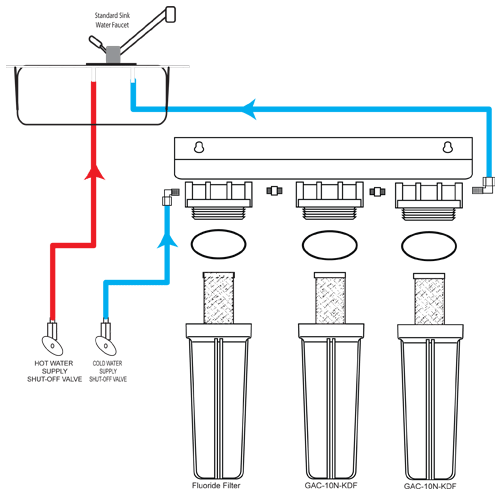 Standard Sink Water Faucet

HOT WATER SUPPLY SHUT-OFF VALVE

COLD WATER SUPPLY SHUT-OFF VALVE

Fluoride Filter

GAC-10N-KDF

GAC-10N-KDF